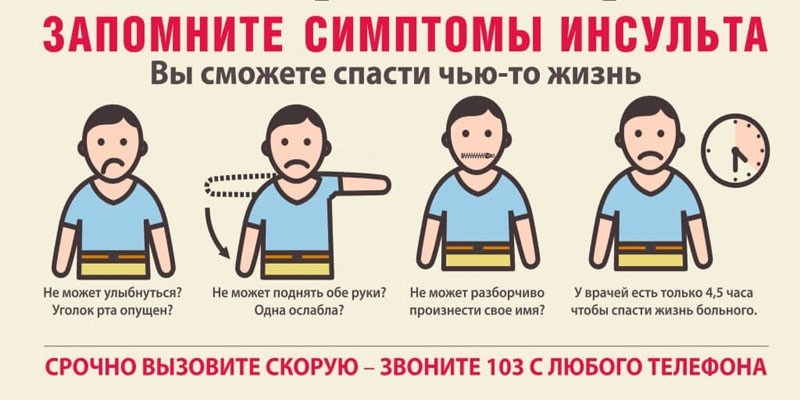 ЗАПОМНИТЕ СИМПТОМЫ ИНСУЛЬТА
Вы сможете спасти чью-то жизнь

Не может улыбнуться? Уголок рта опущен?

Не может поднять обе руки? Одна ослабла?

Не может разборчиво произнести свое имя?

У врачей есть только 4,5 часа чтобы спасти жизнь больного.

СРОЧНО ВЫЗОВИТЕ СКОРУЮ – ЗВОНИТЕ 103 С ЛЮБОГО ТЕЛЕФОНА